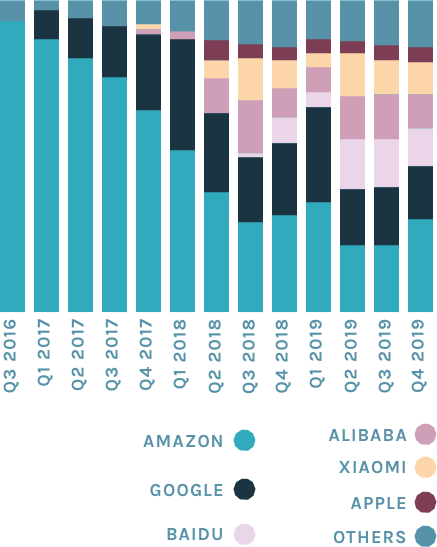 Q3 2016
Q1 2017
Q2 2017
Q3 2017
Q4 2017
Q1 2018
Q2 2018
Q3 2018
Q4 2018
Q1 2019
Q2 2019
Q3 2019
Q4 2019

AMAZON
GOOGLE
BAIDU
ALIBABA
XIAOMI
APPLE
OTHERS