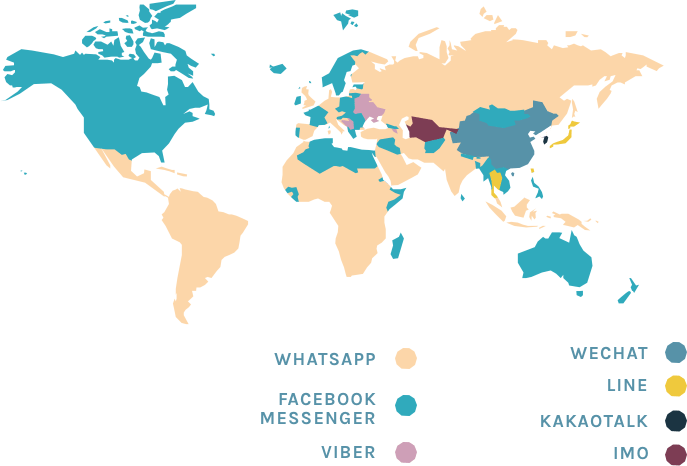 WHATSAPP

FACEBOOK MESSENGER

VIBER

WECHAT

LINE

KAKAOTALK

IMO