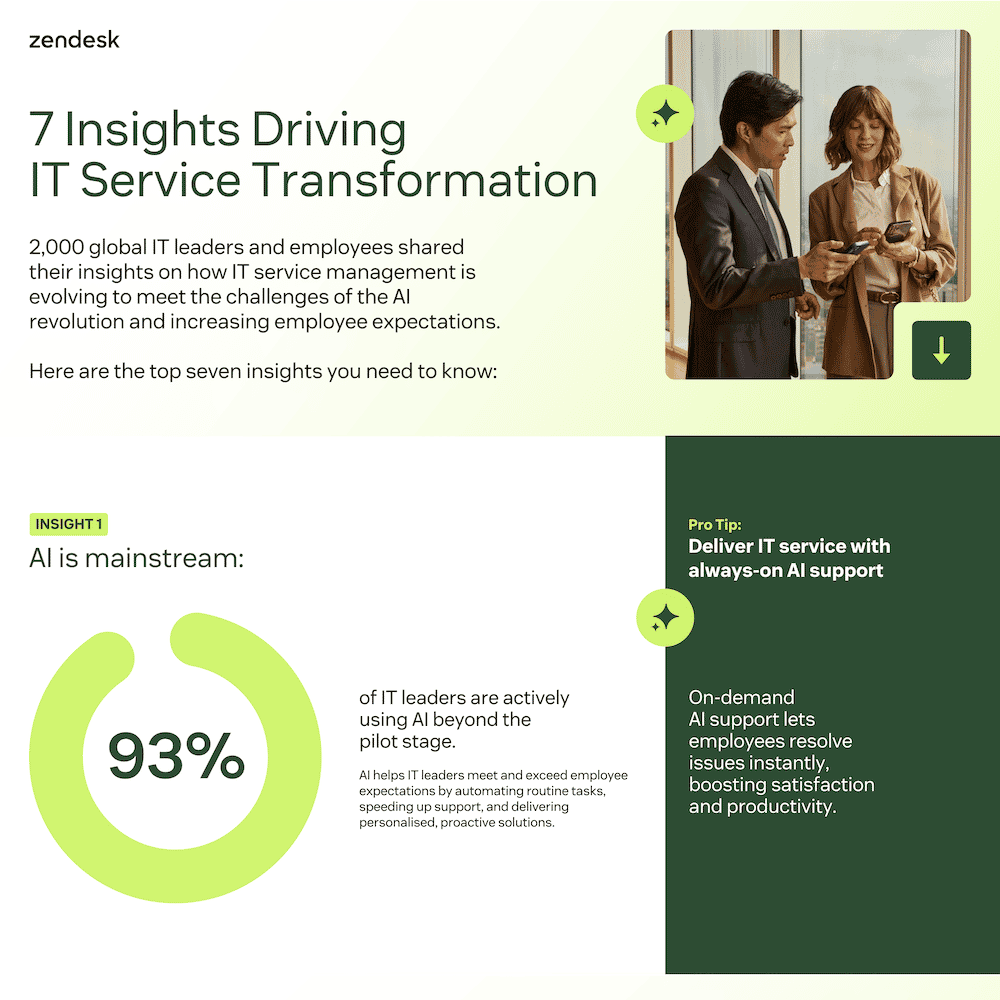 zendesk

7 Insights Driving IT Service Transformation

2,000 global IT leaders and employees shared their insights on how IT service management is evolving to meet the challenges of the AI revolution and increasing employee expectations.

Here are the top seven insights you need to know:

INSIGHT 1
AI is mainstream:

93%

of IT leaders are actively using AI beyond the pilot stage.

AI helps IT leaders meet and exceed employee expectations by automating routine tasks, speeding up support, and delivering personalised, proactive solutions.

Pro Tip:
Deliver IT service with always-on AI support

On-demand AI support lets employees resolve issues instantly, boosting satisfaction and productivity.