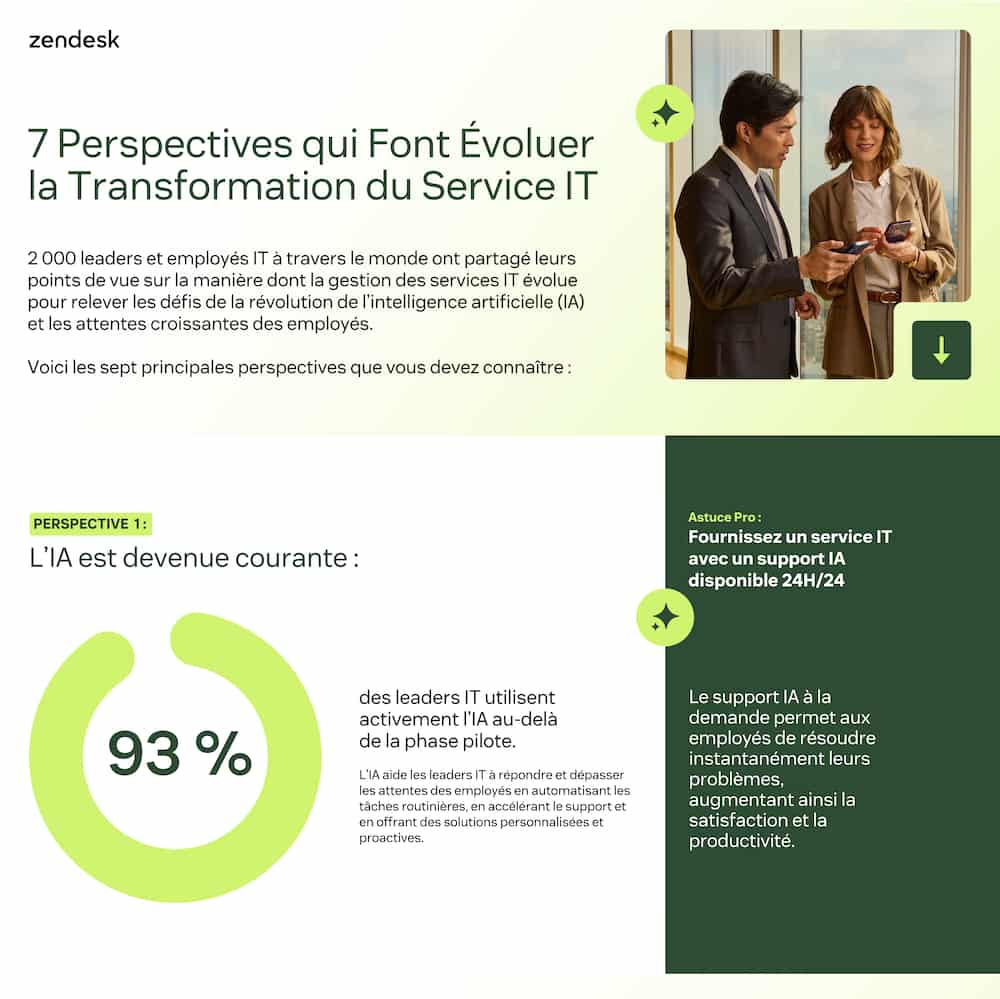 zendesk

7 Perspectives qui Font Évoluer la Transformation du Service IT

2 000 leaders et employés IT à travers le monde ont partagé leurs points de vue sur la manière dont la gestion des services IT évolue pour relever les défis de la révolution de l'intelligence artificielle (IA) et les attentes croissantes des employés.

Voici les sept principales perspectives que vous devez connaître :

PERSPECTIVE 1 :

L'IA est devenue courante :

93 %

des leaders IT utilisent activement l'IA au-delà de la phase pilote.

L'IA aide les leaders IT à répondre et dépasser les attentes des employés en automatisant les tâches routinières, en accélérant le support et en offrant des solutions personnalisées et proactives.

Astuce Pro :

Fournissez un service IT avec un support IA disponible 24H/24

Le support IA à la demande permet aux employés de résoudre instantanément leurs problèmes, augmentant ainsi la satisfaction et la productivité.