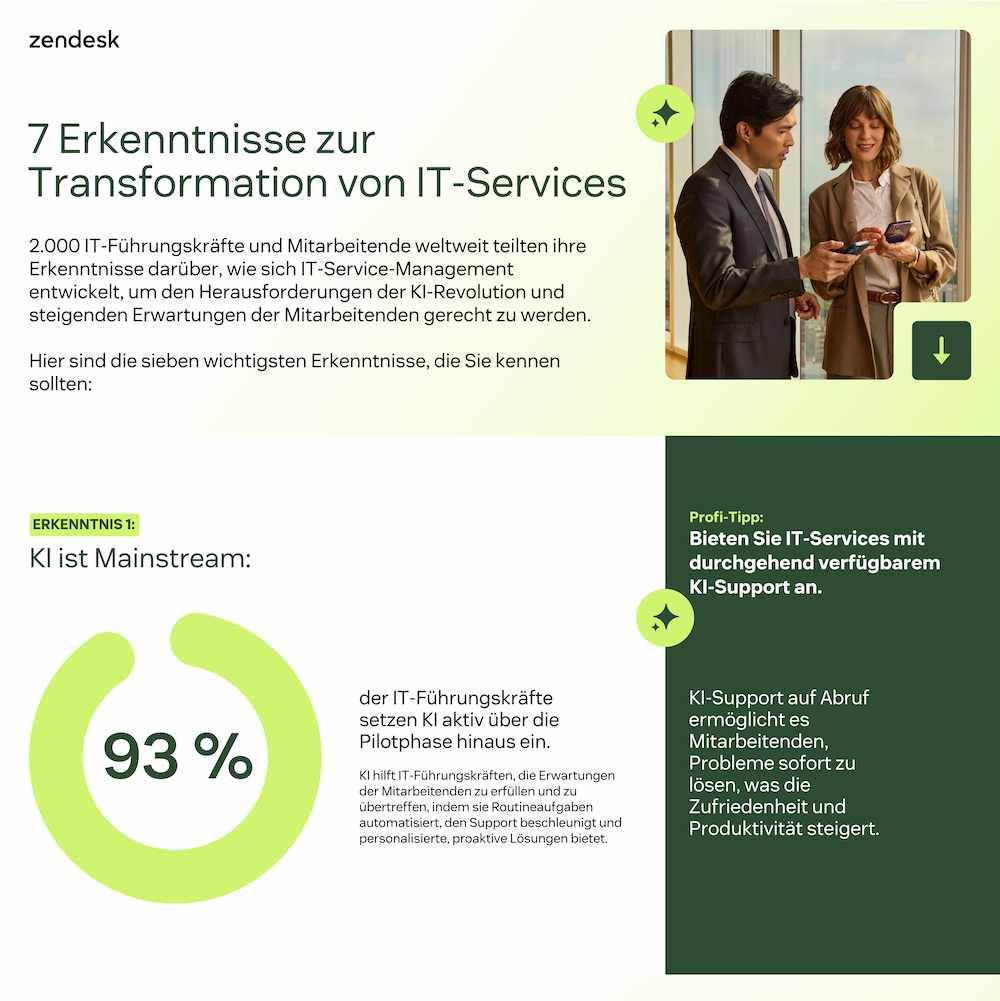 zendesk

7 Erkenntnisse zur Transformation von IT-Services

2.000 IT-Führungskräfte und Mitarbeitende weltweit teilten ihre Erkenntnisse darüber, wie sich IT-Service-Management entwickelt, um den Herausforderungen der KI-Revolution und steigenden Erwartungen der Mitarbeitenden gerecht zu werden.

Hier sind die sieben wichtigsten Erkenntnisse, die Sie kennen sollten:

ERKENNTNIS 1:

KI ist Mainstream:

93 %

der IT-Führungskräfte setzen KI aktiv über die Pilotphase hinaus ein.

KI hilft IT-Führungskräften, die Erwartungen der Mitarbeitenden zu erfüllen und zu übertreffen, indem sie Routineaufgaben automatisiert, den Support beschleunigt und personalisierte, proaktive Lösungen bietet.

Profi-Tipp:

Bieten Sie IT-Services mit durchgehend verfügbarem KI-Support an.

KI-Support auf Abruf ermöglicht es Mitarbeitenden, Probleme sofort zu lösen, was die Zufriedenheit und Produktivität steigert.