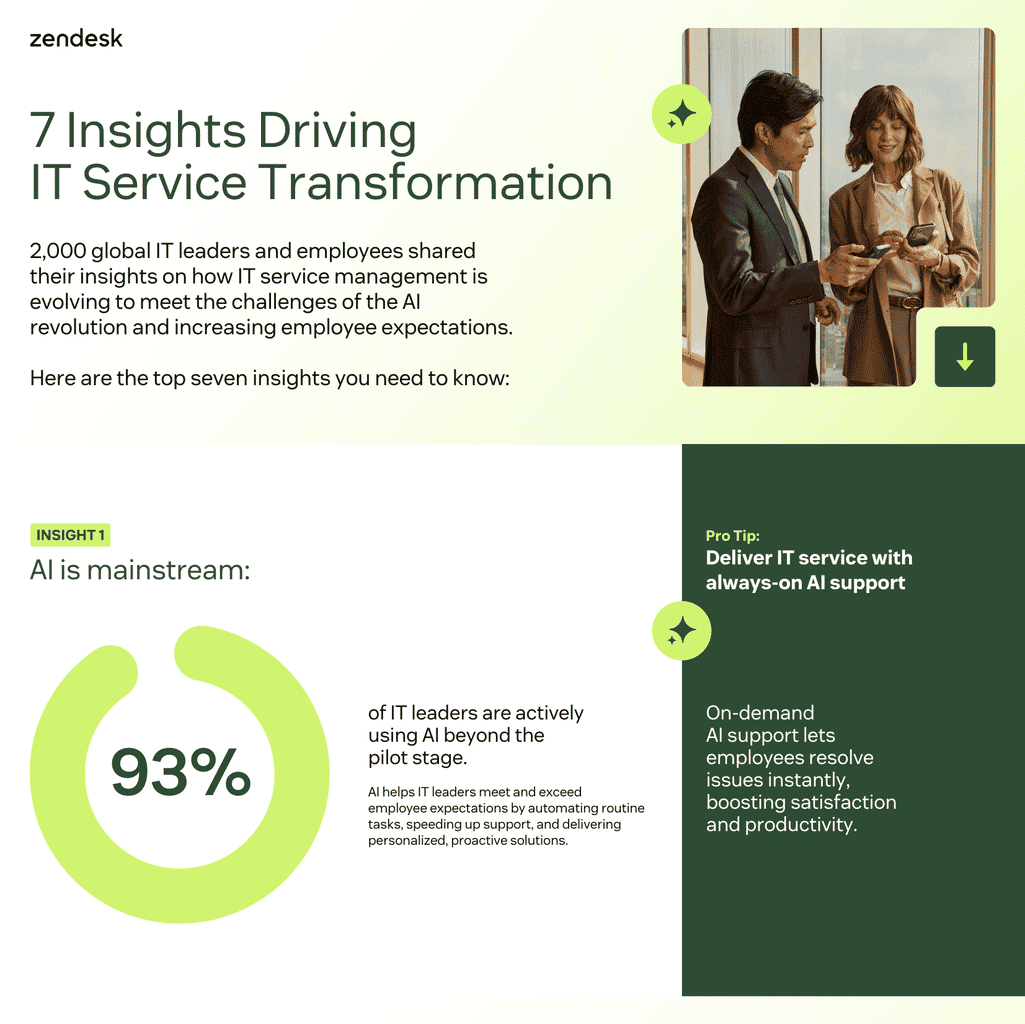 zendesk

7 Insights Driving IT Service Transformation

2,000 global IT leaders and employees shared their insights on how IT service management is evolving to meet the challenges of the AI revolution and increasing employee expectations.

Here are the top seven insights you need to know:

INSIGHT 1

AI is mainstream:

93%

of IT leaders are actively using AI beyond the pilot stage.

AI helps IT leaders meet and exceed employee expectations by automating routine tasks, speeding up support, and delivering personalized, proactive solutions.

Pro Tip:

Deliver IT service with always-on AI support

On-demand AI support lets employees resolve issues instantly, boosting satisfaction and productivity.