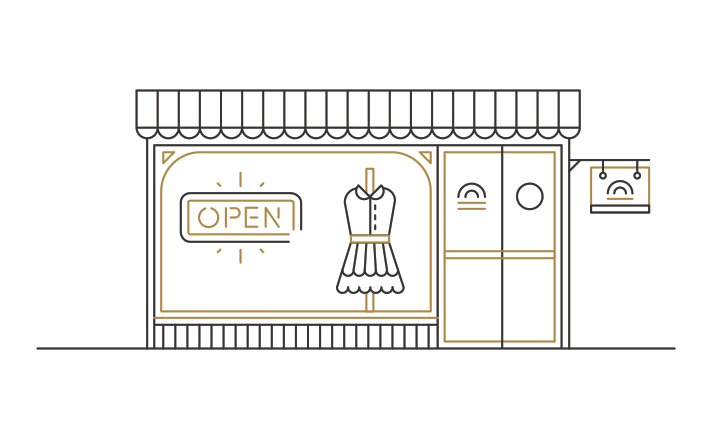 OPEN