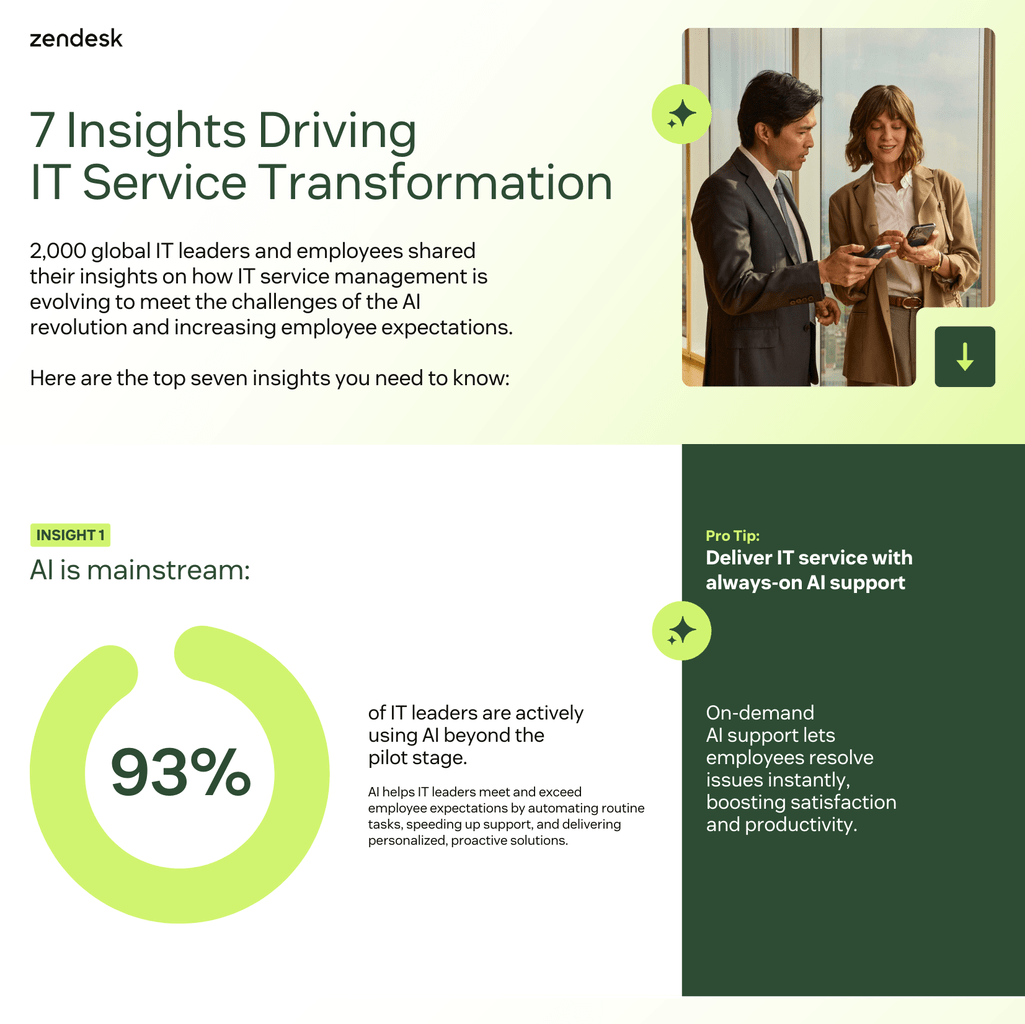 zendesk

7 Insights Driving IT Service Transformation

2,000 global IT leaders and employees shared their insights on how IT service management is evolving to meet the challenges of the AI revolution and increasing employee expectations.

Here are the top seven insights you need to know:

INSIGHT 1

AI is mainstream:

93%

of IT leaders are actively using AI beyond the pilot stage.

AI helps IT leaders meet and exceed employee expectations by automating routine tasks, speeding up support, and delivering personalized, proactive solutions.

Pro Tip:
Deliver IT service with always-on AI support

On-demand AI support lets employees resolve issues instantly, boosting satisfaction and productivity.